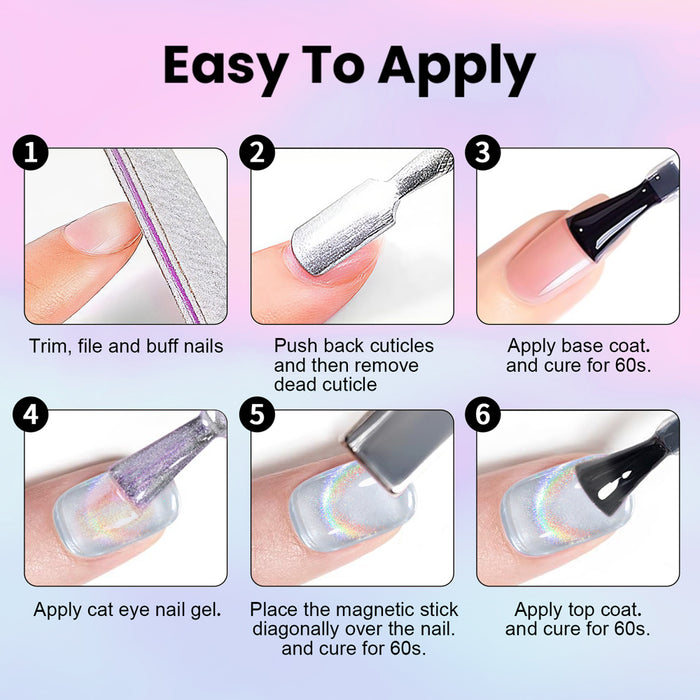 Easy To Apply

1

Trim, file and buff nails

2

Push back cuticles and then remove dead cuticle

3

Apply base coat. and cure for 60s.

4

Apply cat eye nail gel.

5

Place the magnetic stick diagonally over the nail. and cure for 60s.

6

Apply top coat. and cure for 60s.